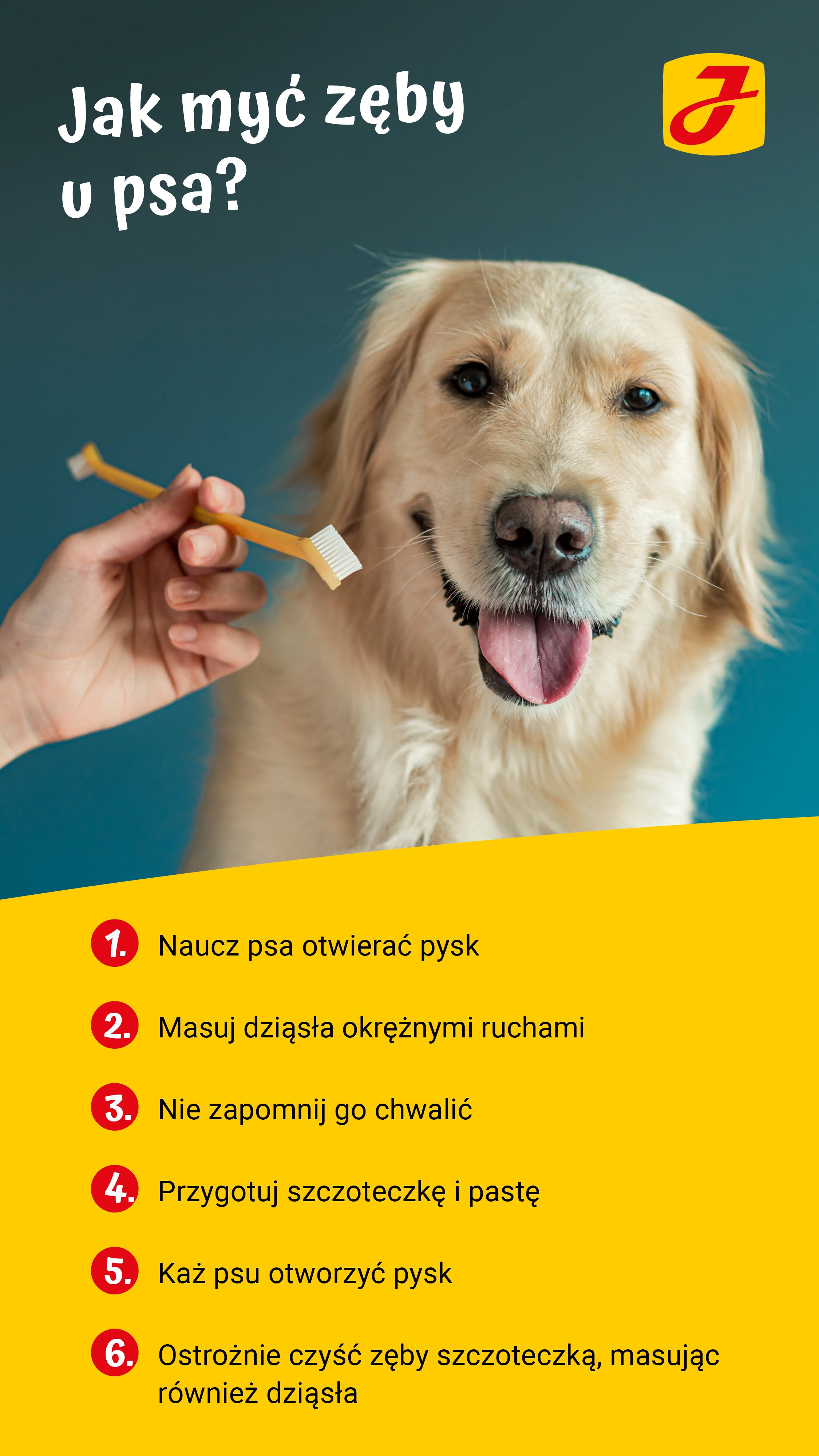 Jak myć zęby u psa?

J

1. Naucz psa otwierać pysk

2. Masuj dziąsła okrężnymi ruchami

3. Nie zapomnij go chwalić

4. Przygotuj szczoteczkę i pastę

5. Każ psu otworzyć pysk

6. Ostrożnie czyść zęby szczoteczką, masując również dziąsła